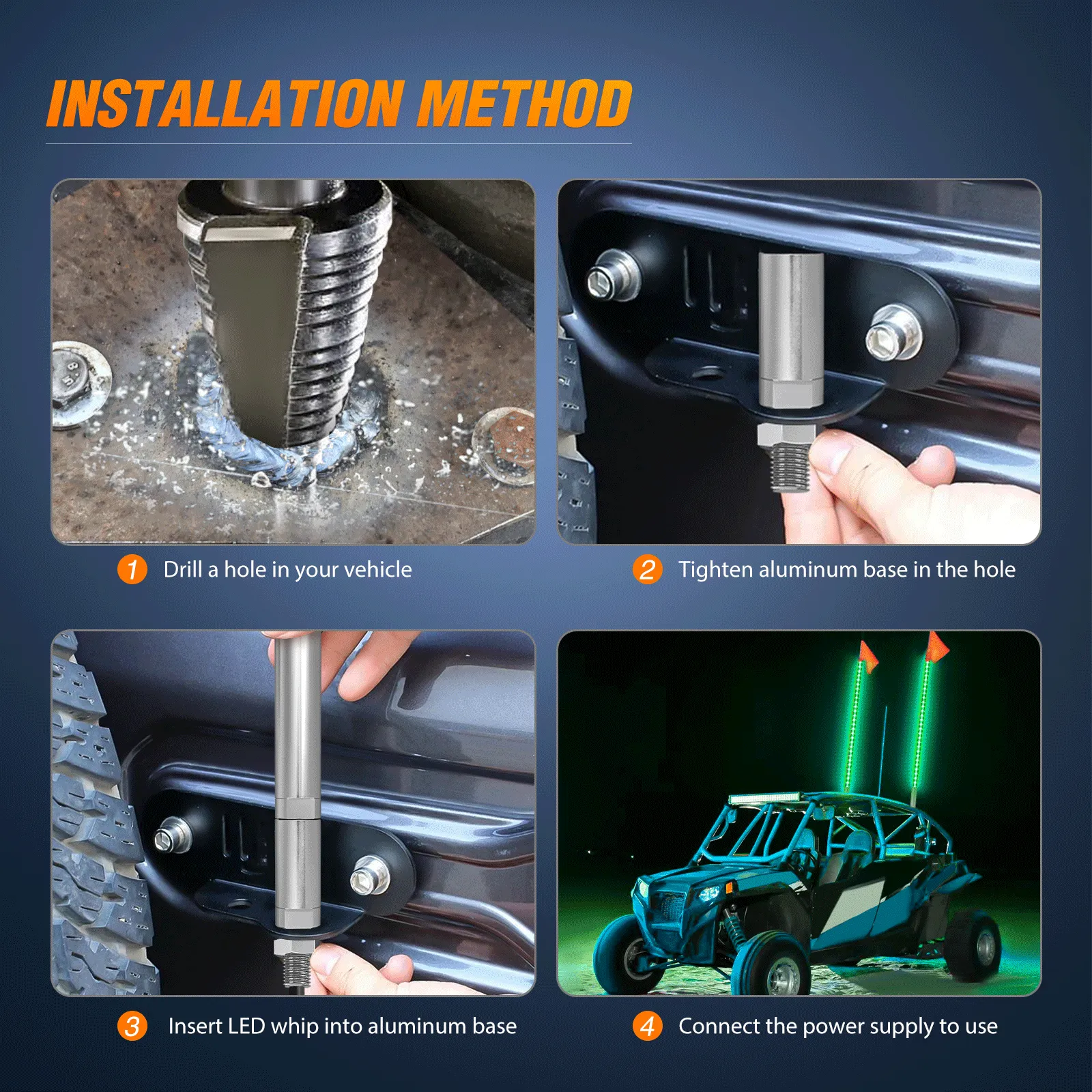 INSTALLATION METHOD

1 Drill a hole in your vehicle

2 Tighten aluminum base in the hole

3 Insert LED whip into aluminum base

4 Connect the power supply to use